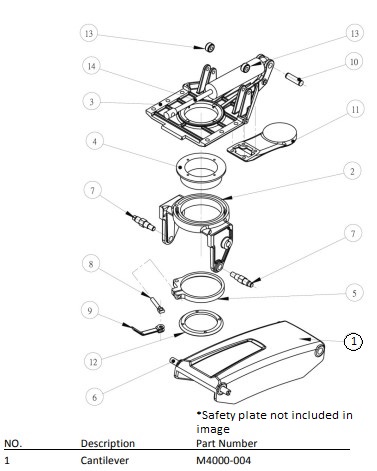 13
13
14
10
3
11
4
2
7
7
8
5
9
1
12
6

*Safety plate not included in image

| NO. | Description | Part Number |
|---|---|---|
| 1 | Cantilever | M4000-004 |